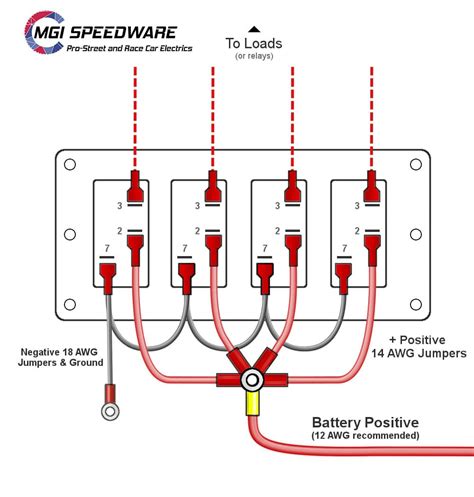 MGI SPEEDWARE
Pro-Street and Race Car Electrics

To Loads
(or relays)

3
2
7

3
2
7

3
2
7

3
2
7

Negative 18 AWG
Jumpers & Ground

+ Positive
14 AWG Jumpers

Battery Positive
(12 AWG recommended)